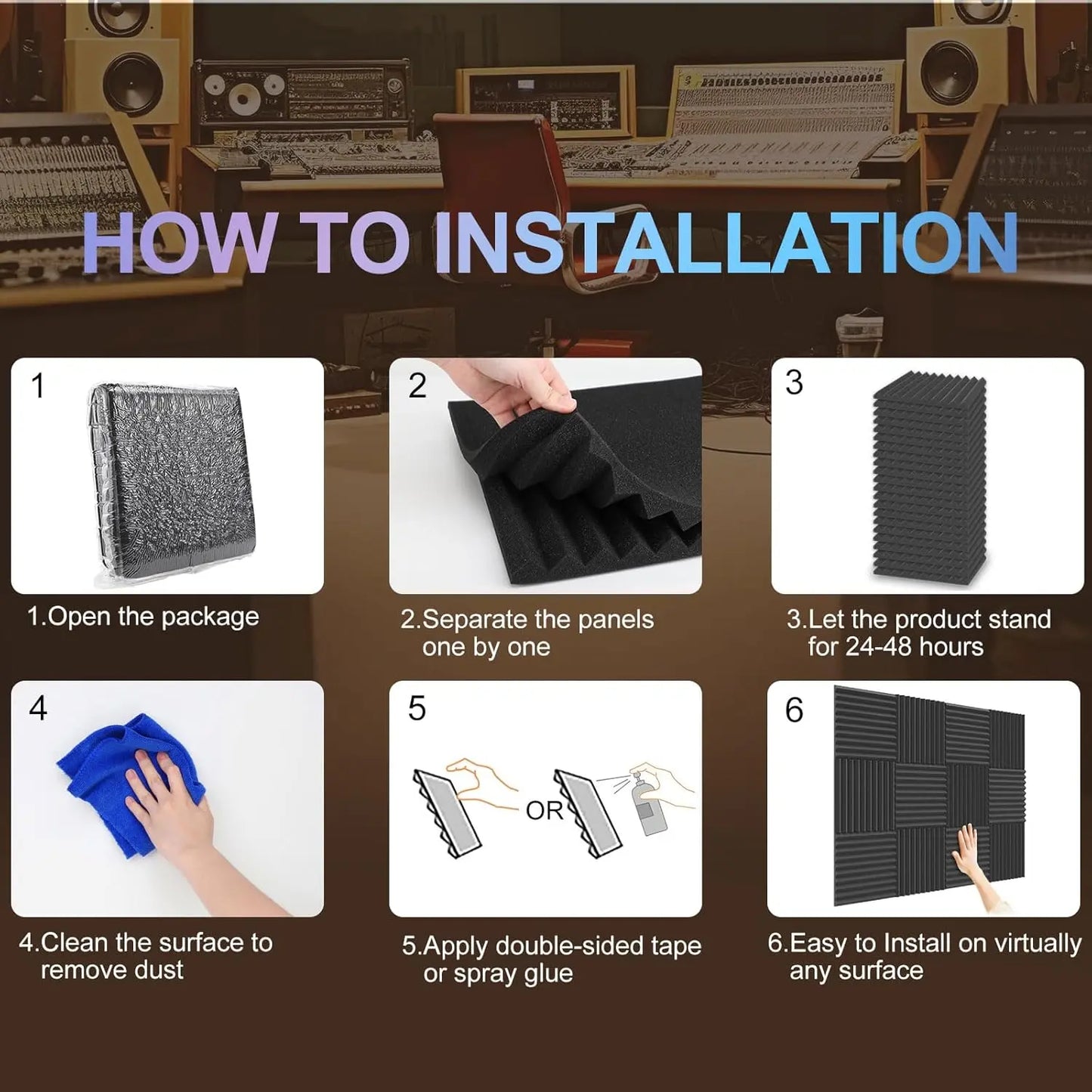 HOW TO INSTALLATION

1

1.Open the package

2

2.Separate the panels one by one

3

3.Let the product stand for 24-48 hours

4

4.Clean the surface to remove dust

5

OR

5.Apply double-sided tape or spray glue

6

6.Easy to Install on virtually any surface